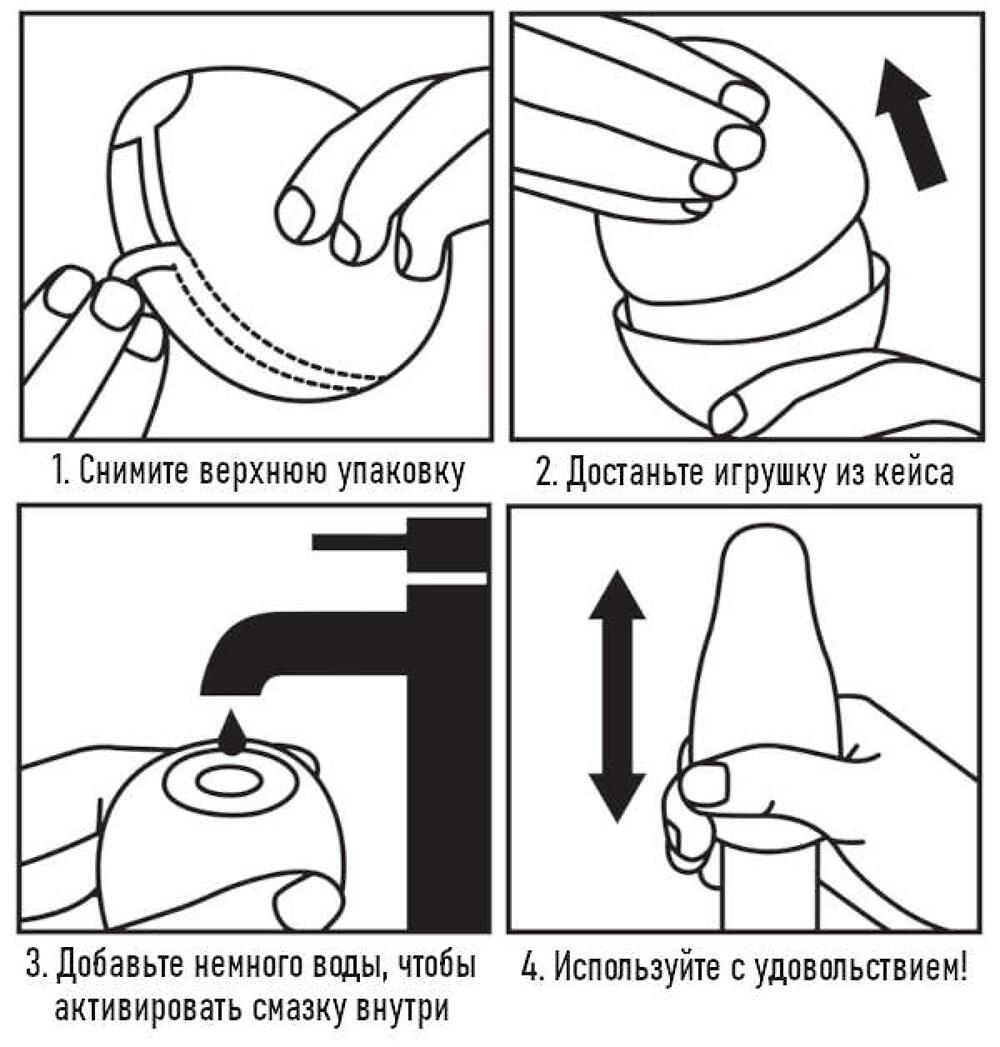 1. Снимите верхнюю упаковку

2. Достаньте игрушку из кейса

3. Добавьте немного воды, чтобы активировать смазку внутри

4. Используйте с удовольствием!